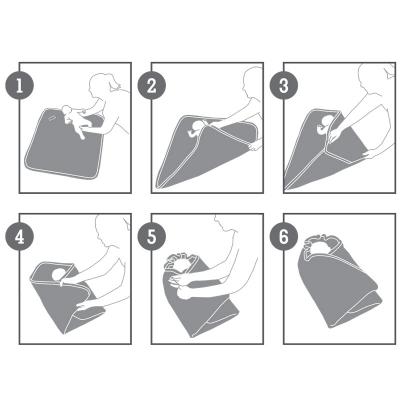 1

2

3

4

5

6